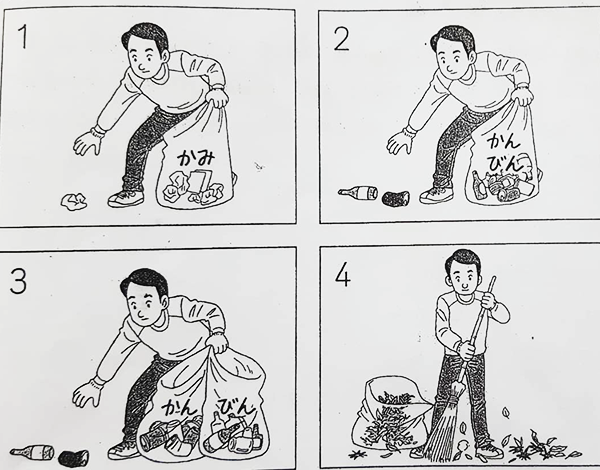 1

かみ

2

かん びん

3

かん

びん

4