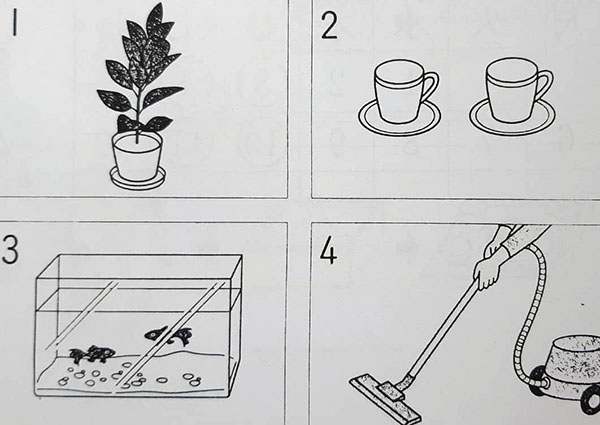 1

2

3

4